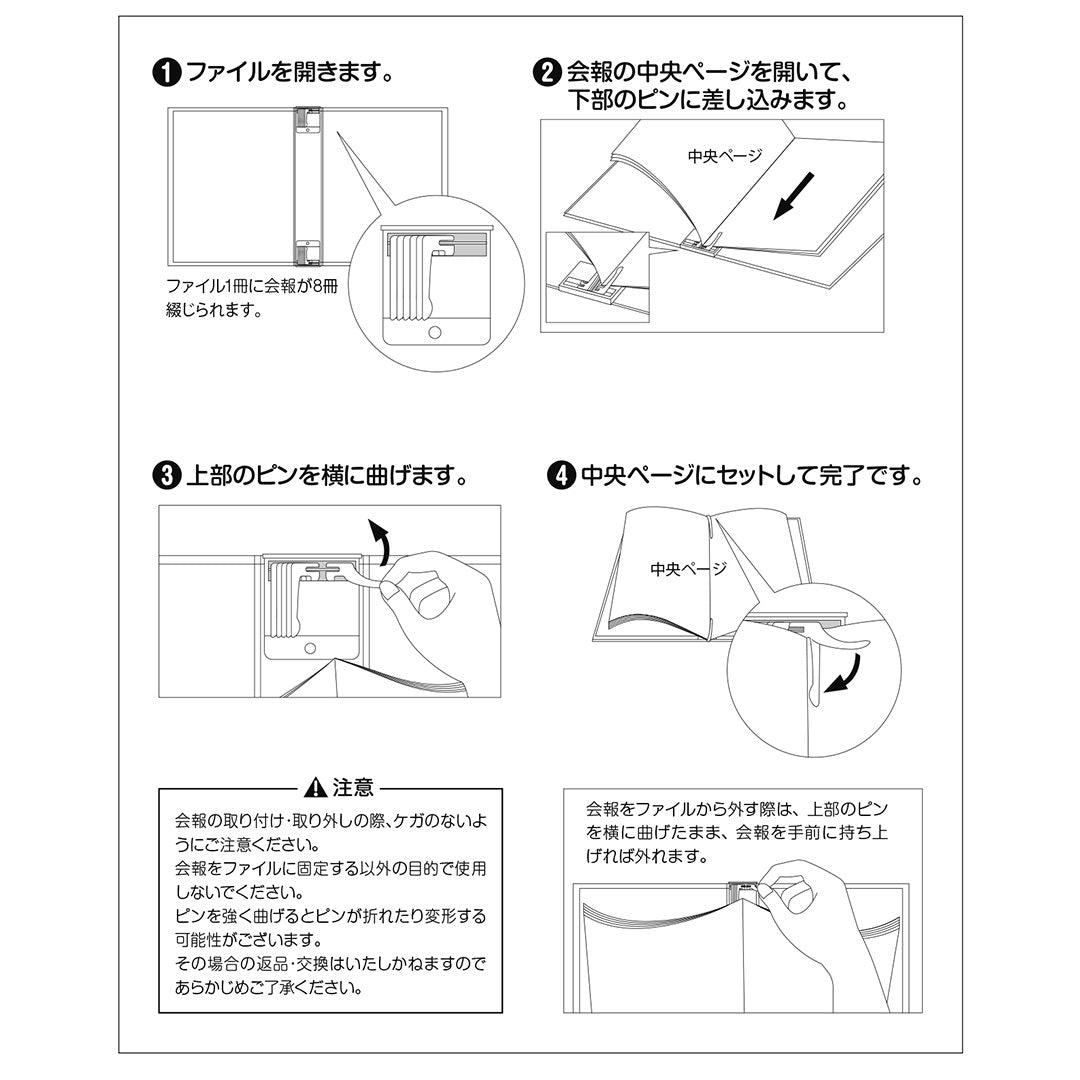 ❶ ファイルを開きます。

ファイル1冊に会報が8冊綴じられます。

❷ 会報の中央ページを開いて、下部のピンに差し込みます。

中央ページ

❸ 上部のピンを横に曲げます。

❹ 中央ページにセットして完了です。

中央ページ

⚠ 注意

会報の取り付け･取り外しの際、ケガのないようにご注意ください。
会報をファイルに固定する以外の目的で使用しないでください。
ピンを強く曲げるとピンが折れたり変形する可能性がございます。
その場合の返品･交換はいたしかねますのであらかじめご了承ください。

会報をファイルから外す際は、上部のピンを横に曲げたまま、会報を手前に持ち上げれば外れます。